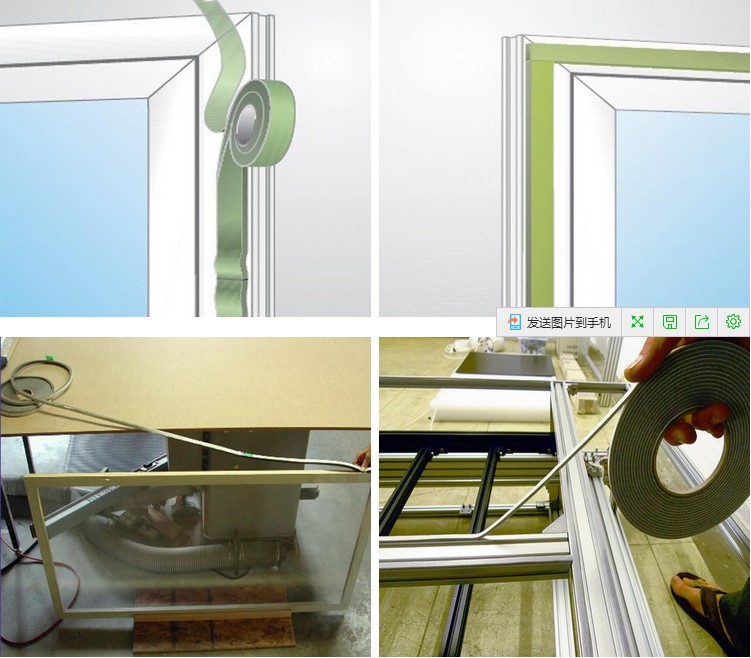 发送图片到手机